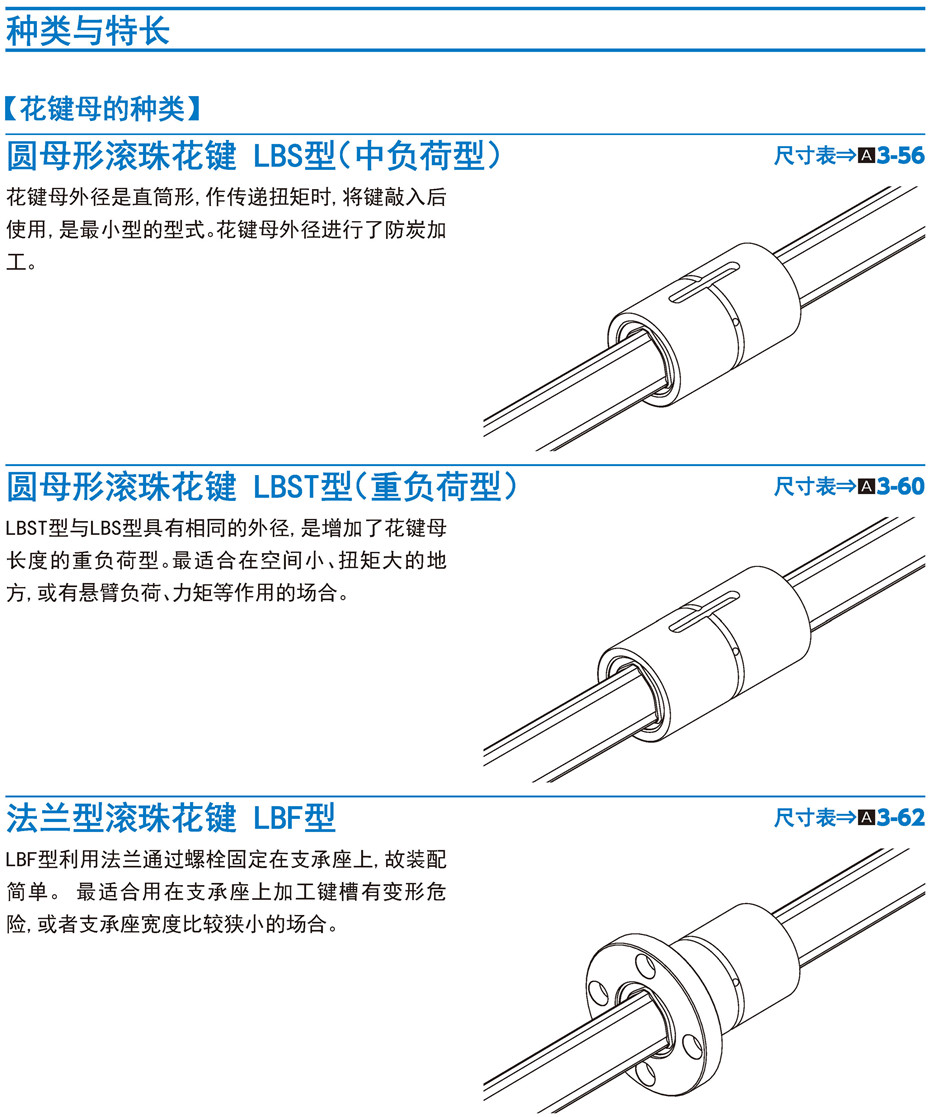 种类与特长

【花键母的种类】

圆母形滚珠花键 LBS型(中负荷型)

尺寸表⇒A3-56

花键母外径是直筒形,作传递扭矩时,将键敲入后使用,是最小型的型式。花键母外径进行了防炭加工。

圆母形滚珠花键 LBST型(重负荷型)

尺寸表⇒A3-60

LBST型与LBS型具有相同的外径,是增加了花键母长度的重负荷型。最适合在空间小、扭矩大的地方,或有悬臂负荷、力矩等作用的场合。

法兰型滚珠花键 LBF型

尺寸表⇒A3-62

LBF型利用法兰通过螺栓固定在支承座上,故装配简单。 最适合用在支承座上加工键槽有变形危险,或者支承座宽度比较狭小的场合。