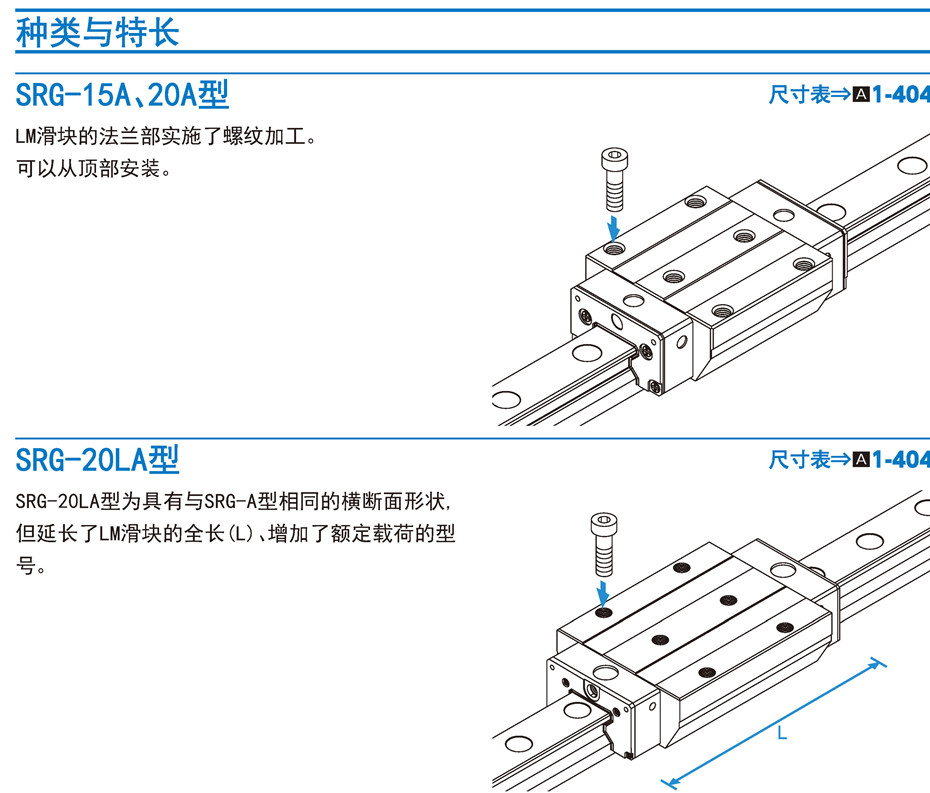 种类与特长

SRG-15A、20A型

尺寸表⇒A1-404

LM滑块的法兰部实施了螺纹加工。
可以从顶部安装。

SRG-20LA型

尺寸表⇒A1-404

SRG-20LA型为具有与SRG-A型相同的横断面形状，但延长了LM滑块的全长(L)、增加了额定载荷的型号。

L