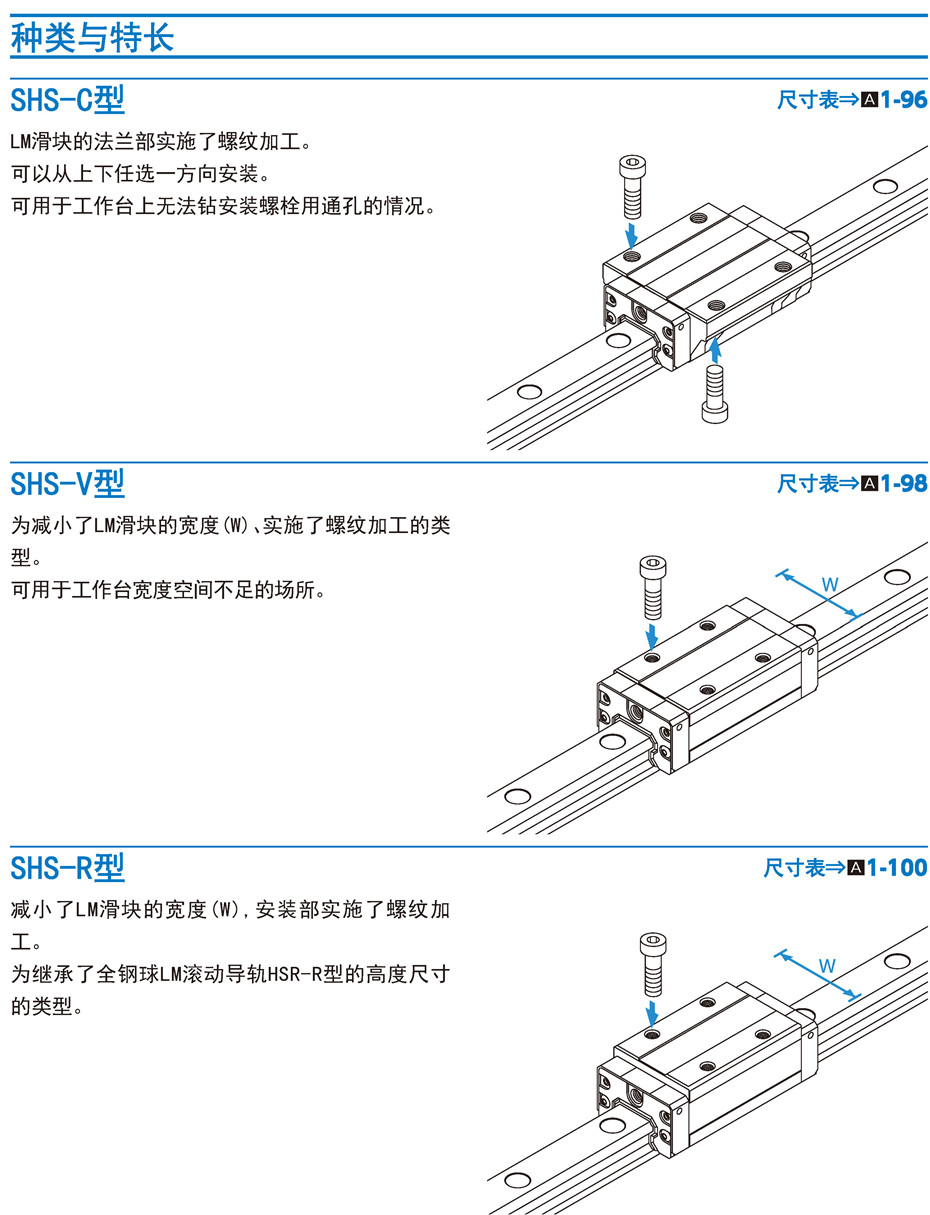 种类与特长

SHS-C型

尺寸表⇒A1-96

LM滑块的法兰部实施了螺纹加工。
可以从上下任选一方向安装。
可用于工作台上无法钻安装螺栓用通孔的情况。

SHS-V型

尺寸表⇒A1-98

为减小了LM滑块的宽度(W)、实施了螺纹加工的类型。
可用于工作台宽度空间不足的场所。

W

SHS-R型

尺寸表⇒A1-100

减小了LM滑块的宽度(W),安装部实施了螺纹加工。
为继承了全钢球LM滚动导轨HSR-R型的高度尺寸的类型。

W