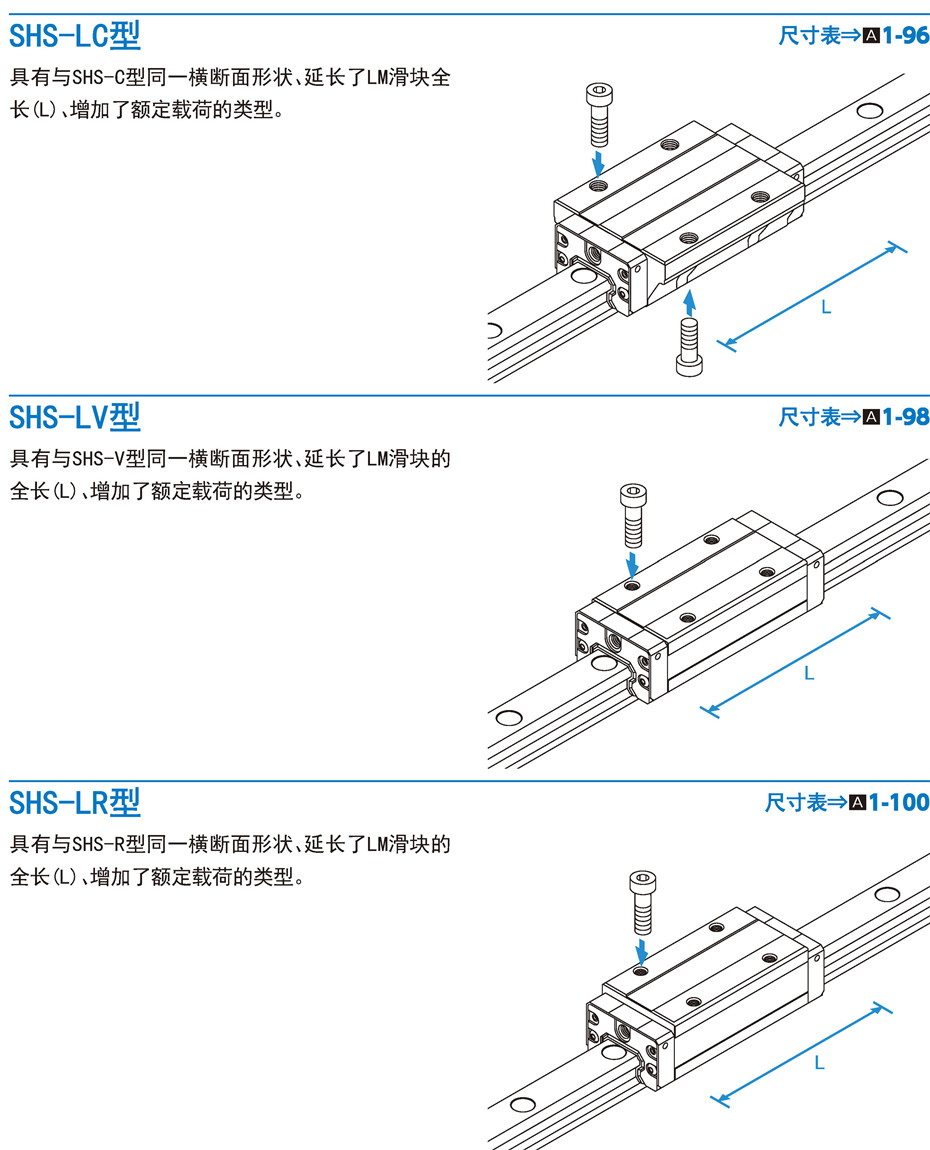 SHS-LC型

尺寸表⇒A1-96

具有与SHS-C型同一横断面形状、延长了LM滑块全长(L)、增加了额定载荷的类型。

L

SHS-LV型

尺寸表⇒A1-98

具有与SHS-V型同一横断面形状、延长了LM滑块的全长(L)、增加了额定载荷的类型。

L

SHS-LR型

尺寸表⇒A1-100

具有与SHS-R型同一横断面形状、延长了LM滑块的全长(L)、增加了额定载荷的类型。

L